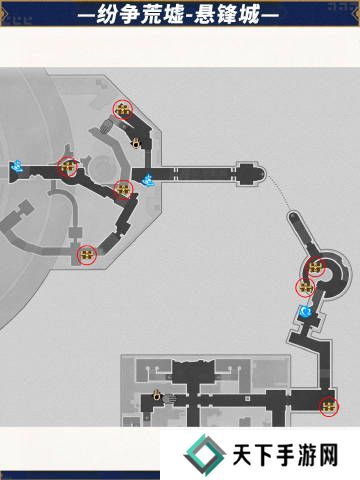 —纷争荒墟-悬锋城—

天下手游网