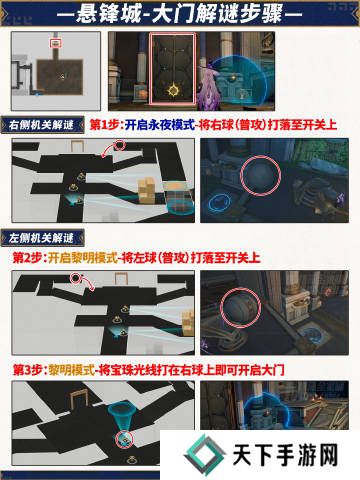 —悬锋城-大门解谜步骤—

右侧机关解谜

第1步：开启永夜模式-将右球（普攻）打落至开关上

左侧机关解谜

第2步：开启黎明模式-将左球（普攻）打落至开关上

第3步：黎明模式-将宝珠光线打在右球上即可开启大门

天下手游网