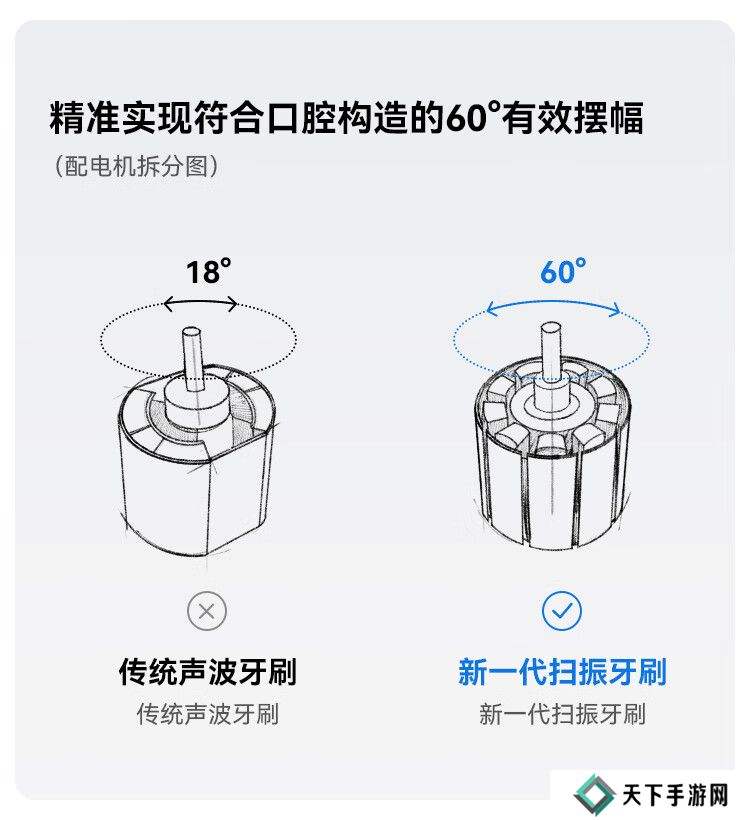 精准实现符合口腔构造的60°有效摆幅

（配电机拆分图）

18°

60°

传统声波牙刷

传统声波牙刷

新一代扫振牙刷

新一代扫振牙刷

天下手游网